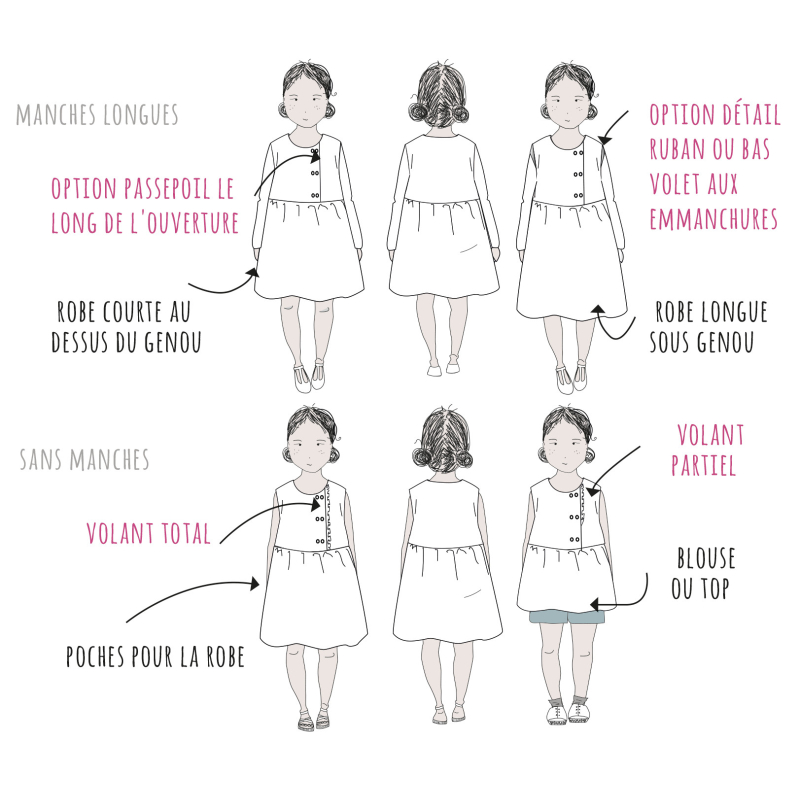 MANCHES LONGUES

OPTION PASSEPOIL LE LONG DE L'OUVERTURE

ROBE COURTE AU DESSUS DU GENOU

OPTION DÉTAIL RUBAN OU BAS VOLET AUX EMMANCHURES

ROBE LONGUE SOUS GENOU

SANS MANCHES

VOLANT TOTAL

POCHES POUR LA ROBE

VOLANT PARTIEL

BLOUSE OU TOP